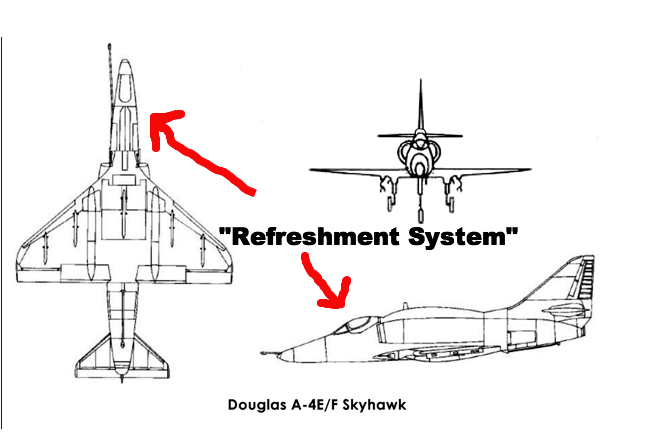 "Refreshment System"

Douglas A-4E/F Skyhawk